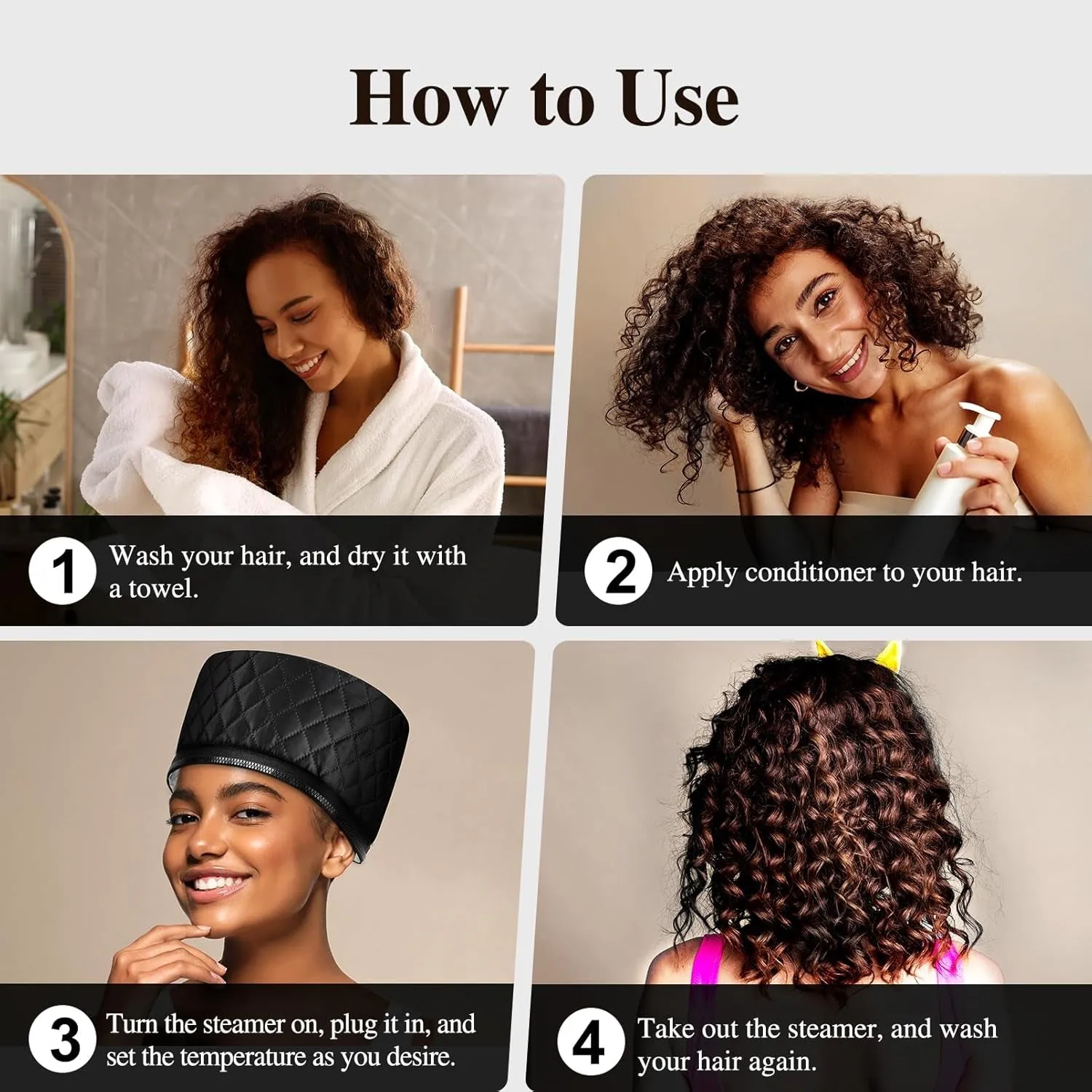 How to Use

1 Wash your hair, and dry it with a towel.

2 Apply conditioner to your hair.

3 Turn the steamer on, plug it in, and set the temperature as you desire.

4 Take out the steamer, and wash your hair again.